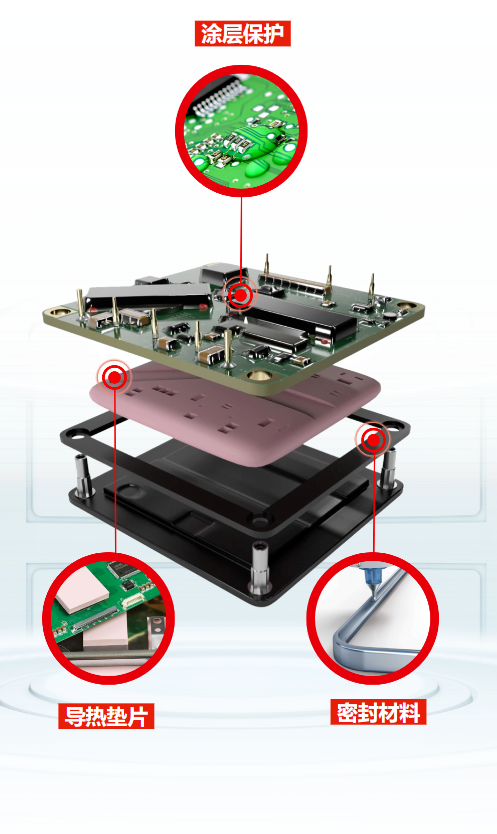 涂层保护

导热垫片

密封材料